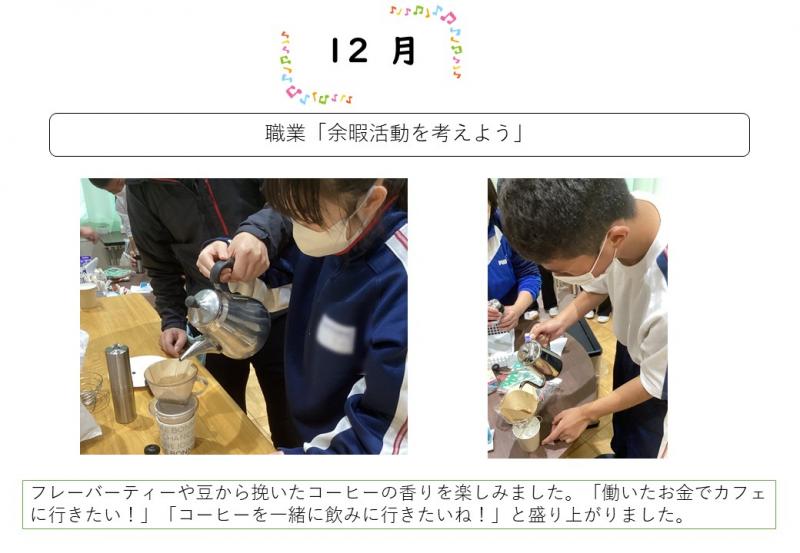 12 月

職業「余暇活動を考えよう」

フレーバーティーや豆から挽いたコーヒーの香りを楽しみました。「働いたお金でカフェに行きたい！」「コーヒーを一緒に飲みに行きたいね！」と盛り上がりました。